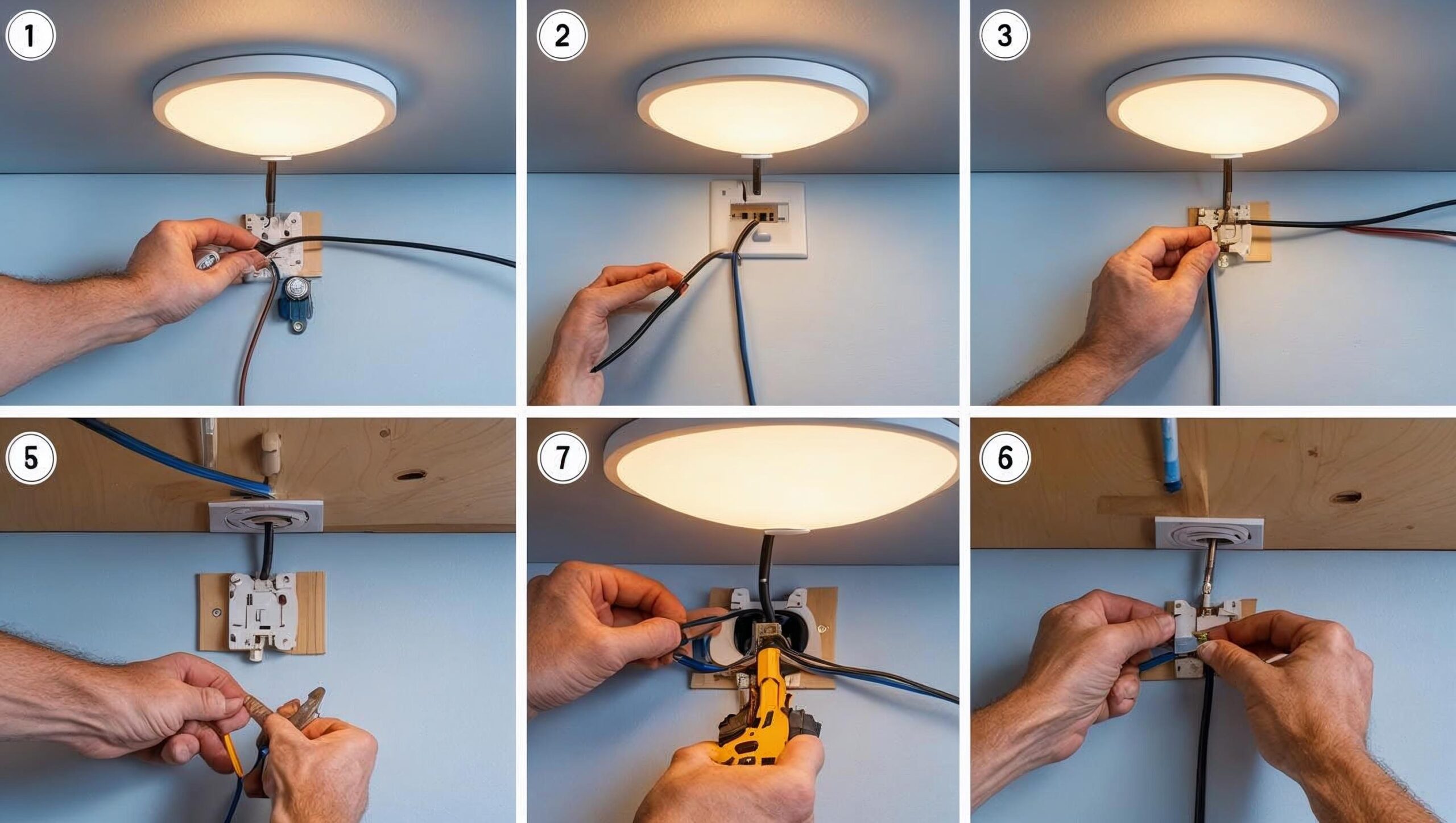 1

2

3

5

7

6