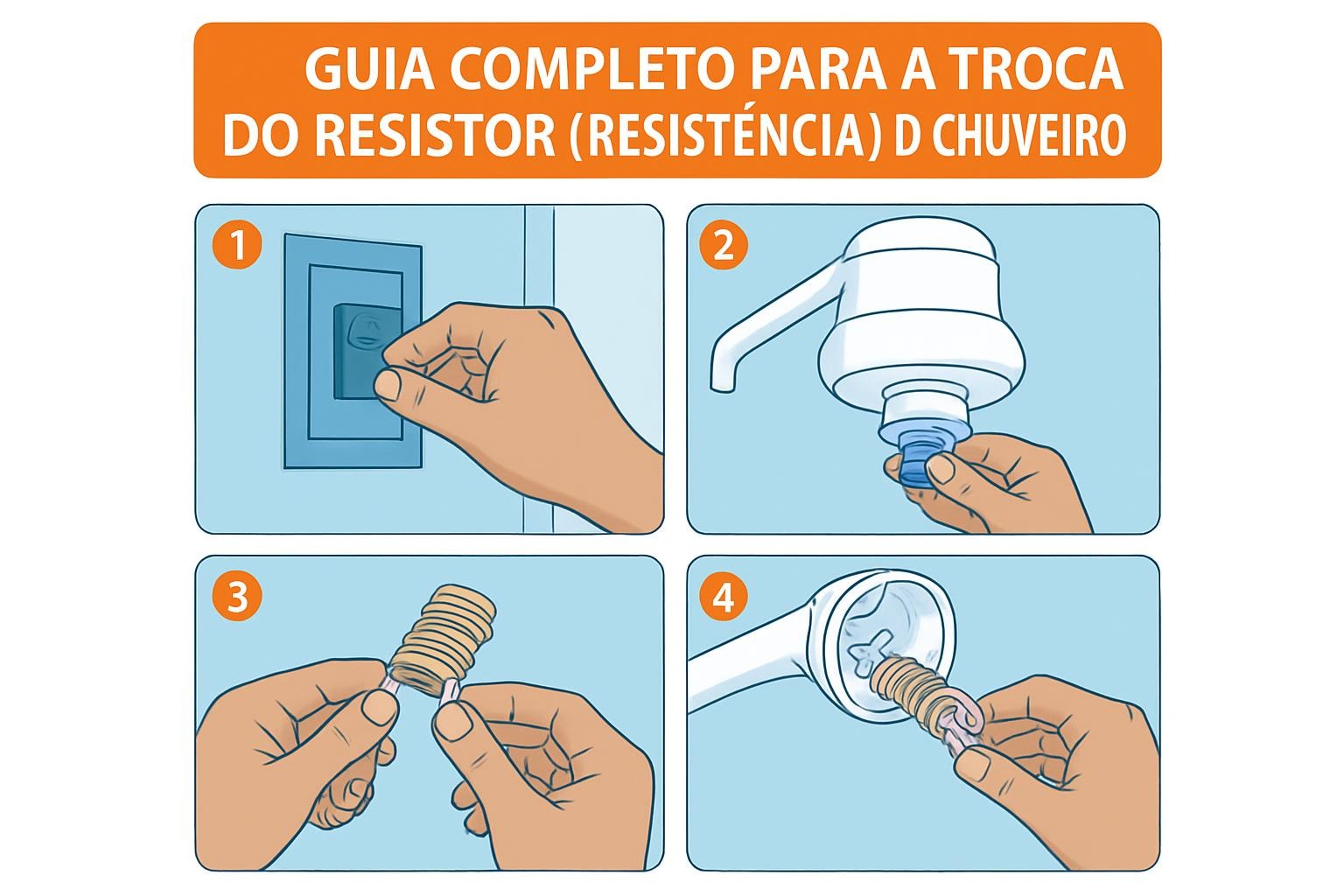 GUIA COMPLETO PARA A TROCA DO RESISTOR (RESISTÉNCIA) D CHUVEIRO

1

2

3

4